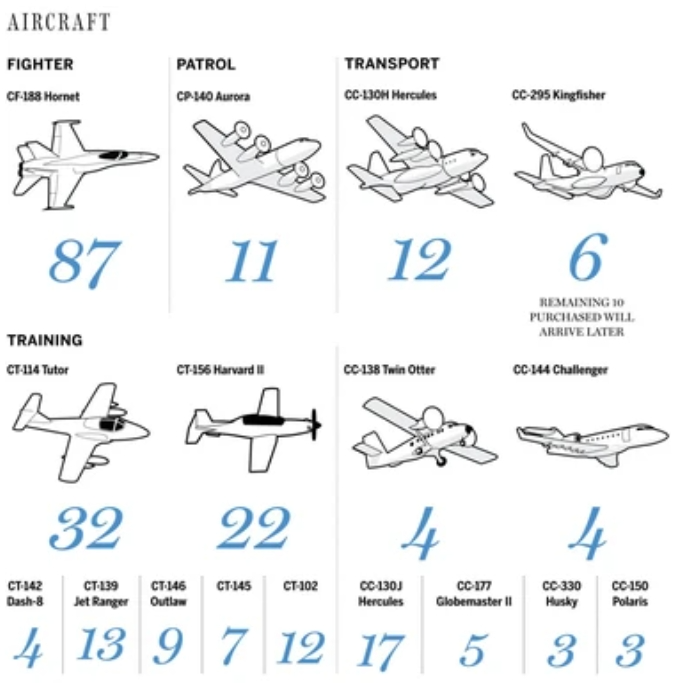 AIRCRAFT

FIGHTER

CF-188 Hornet

87

PATROL

CP-140 Aurora

11

TRANSPORT

CC-130H Hercules

12

CC-295 Kingfisher

6

REMAINING 10 PURCHASED WILL ARRIVE LATER

TRAINING

CT-114 Tutor

32

CT-156 Harvard II

22

CC-138 Twin Otter

4

CC-144 Challenger

4

CT-142 Dash-8

4

CT-139 Jet Ranger

13

CT-146 Outlaw

9

CT-145

7

CT-102

12

CC-130J Hercules

17

CC-177 Globemaster II

5

CC-330 Husky

3

CC-150 Polaris

3